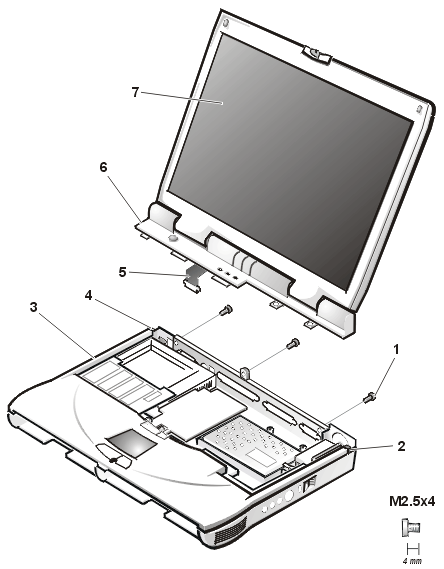 7
6
5
4
3
1
2
M2.5x4
4 mm